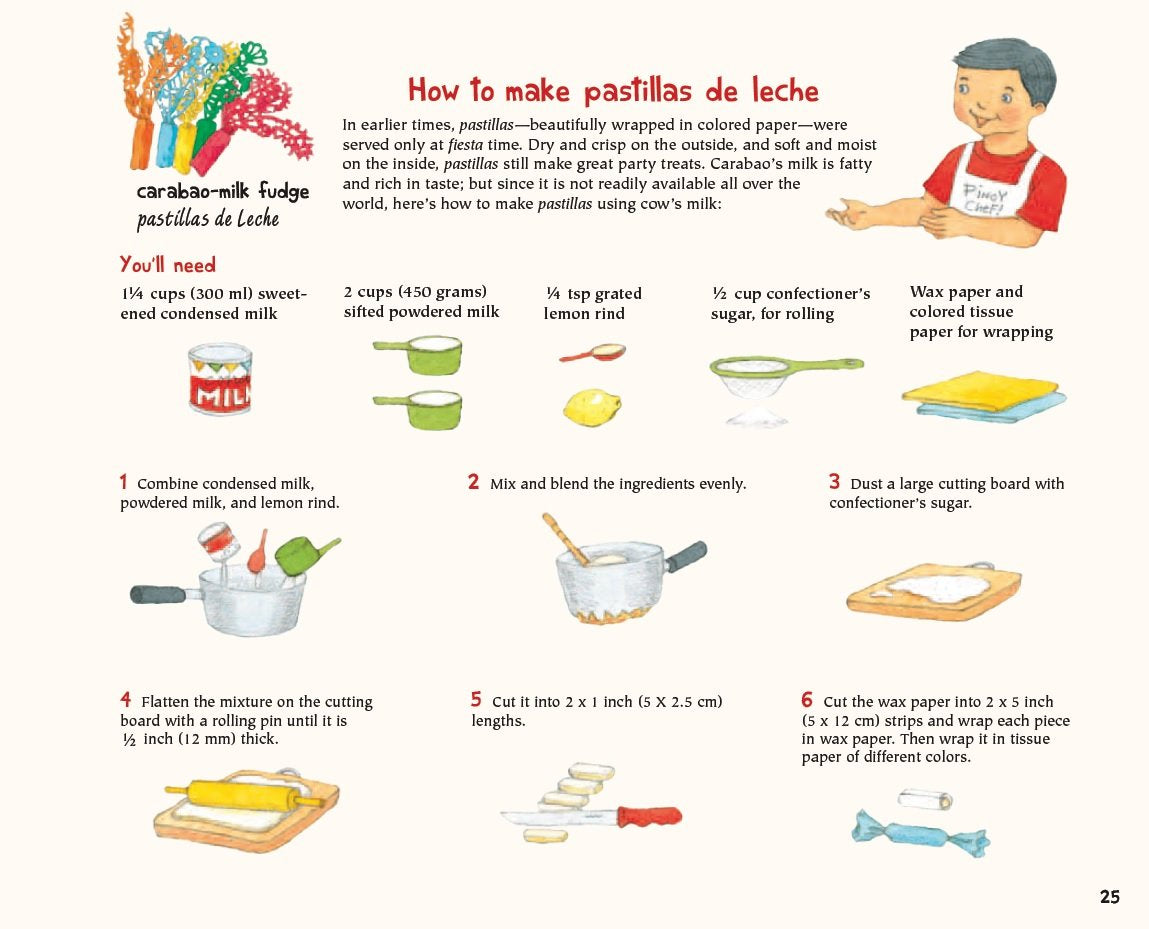 carabao-milk fudge
pastillas de Leche

How to make pastillas de leche

In earlier times, pastillas—beautifully wrapped in colored paper—were served only at fiesta time. Dry and crisp on the outside, and soft and moist on the inside, pastillas still make great party treats. Carabao's milk is fatty and rich in taste; but since it is not readily available all over the world, here's how to make pastillas using cow's milk:

PINOY CHEF!

You'll need

1¼ cups (300 ml) sweetened condensed milk

MILK

2 cups (450 grams) sifted powdered milk

¼ tsp grated lemon rind

½ cup confectioner's sugar, for rolling

Wax paper and colored tissue paper for wrapping

1 Combine condensed milk, powdered milk, and lemon rind.

2 Mix and blend the ingredients evenly.

3 Dust a large cutting board with confectioner's sugar.

4 Flatten the mixture on the cutting board with a rolling pin until it is ½ inch (12 mm) thick.

5 Cut it into 2 x 1 inch (5 X 2.5 cm) lengths.

6 Cut the wax paper into 2 x 5 inch (5 x 12 cm) strips and wrap each piece in wax paper. Then wrap it in tissue paper of different colors.

25